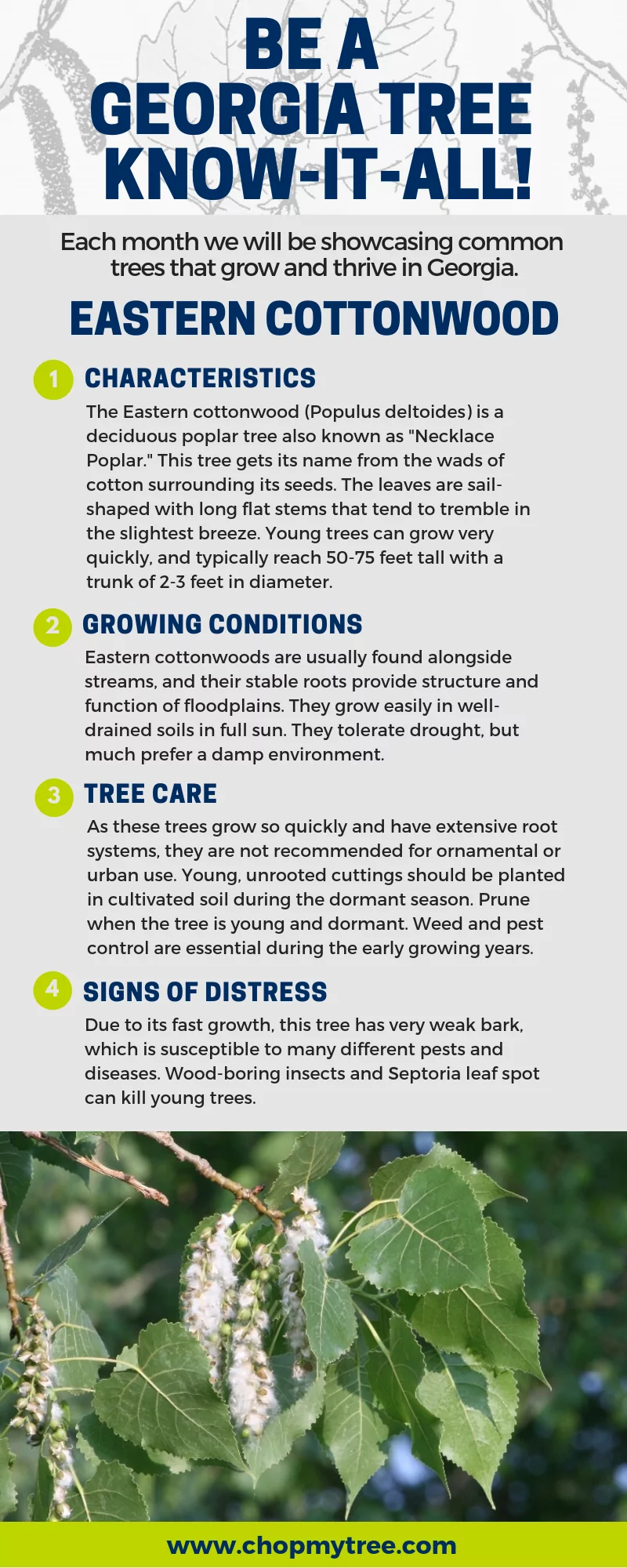 BE A GEORGIA TREE KNOW-IT-ALL!

Each month we will be showcasing common trees that grow and thrive in Georgia.

EASTERN COTTONWOOD

1 CHARACTERISTICS

The Eastern cottonwood (Populus deltoides) is a deciduous poplar tree also known as "Necklace Poplar." This tree gets its name from the wads of cotton surrounding its seeds. The leaves are sail-shaped with long flat stems that tend to tremble in the slightest breeze. Young trees can grow very quickly, and typically reach 50-75 feet tall with a trunk of 2-3 feet in diameter.

2 GROWING CONDITIONS

Eastern cottonwoods are usually found alongside streams, and their stable roots provide structure and function of floodplains. They grow easily in well-drained soils in full sun. They tolerate drought, but much prefer a damp environment.

3 TREE CARE

As these trees grow so quickly and have extensive root systems, they are not recommended for ornamental or urban use. Young, unrooted cuttings should be planted in cultivated soil during the dormant season. Prune when the tree is young and dormant. Weed and pest control are essential during the early growing years.

4 SIGNS OF DISTRESS

Due to its fast growth, this tree has very weak bark, which is susceptible to many different pests and diseases. Wood-boring insects and Septoria leaf spot can kill young trees.

www.chopmytree.com