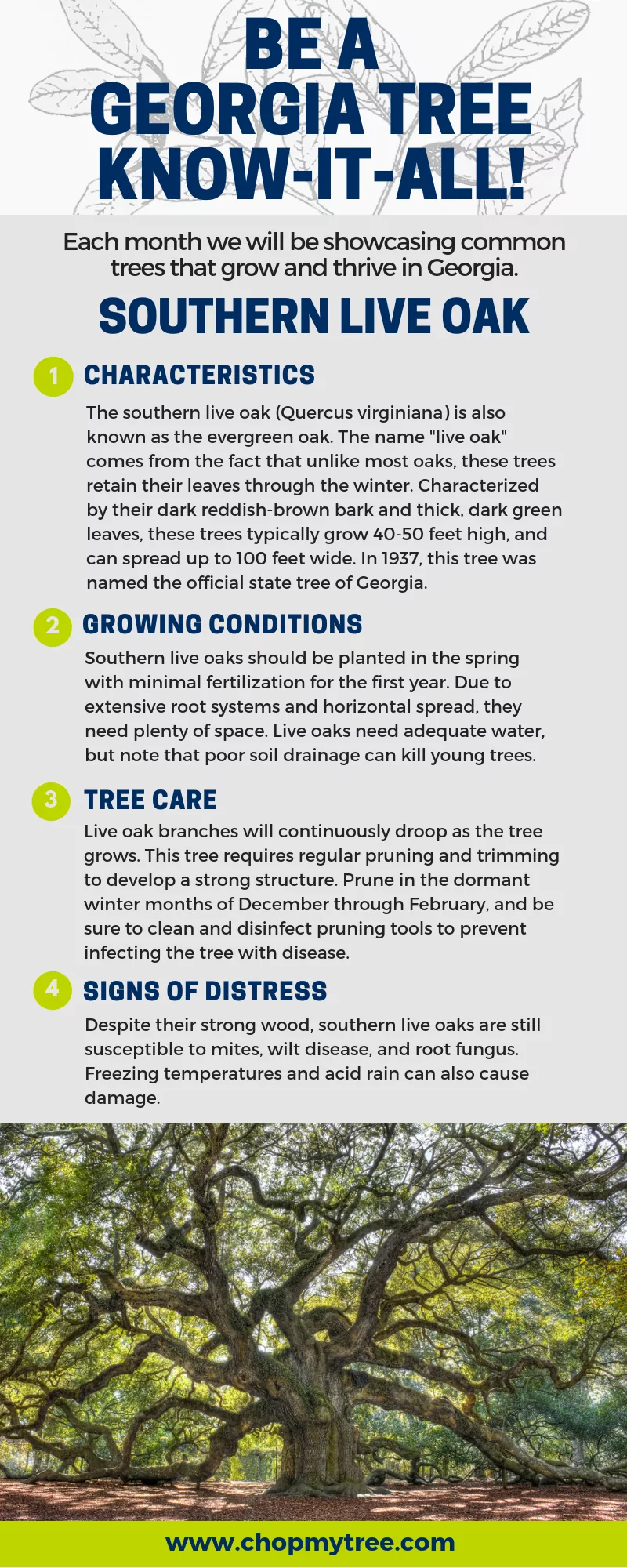 BE A GEORGIA TREE KNOW-IT-ALL!

Each month we will be showcasing common trees that grow and thrive in Georgia.

SOUTHERN LIVE OAK

1 CHARACTERISTICS

The southern live oak (Quercus virginiana) is also known as the evergreen oak. The name "live oak" comes from the fact that unlike most oaks, these trees retain their leaves through the winter. Characterized by their dark reddish-brown bark and thick, dark green leaves, these trees typically grow 40-50 feet high, and can spread up to 100 feet wide. In 1937, this tree was named the official state tree of Georgia.

2 GROWING CONDITIONS

Southern live oaks should be planted in the spring with minimal fertilization for the first year. Due to extensive root systems and horizontal spread, they need plenty of space. Live oaks need adequate water, but note that poor soil drainage can kill young trees.

3 TREE CARE

Live oak branches will continuously droop as the tree grows. This tree requires regular pruning and trimming to develop a strong structure. Prune in the dormant winter months of December through February, and be sure to clean and disinfect pruning tools to prevent infecting the tree with disease.

4 SIGNS OF DISTRESS

Despite their strong wood, southern live oaks are still susceptible to mites, wilt disease, and root fungus. Freezing temperatures and acid rain can also cause damage.

www.chopmytree.com